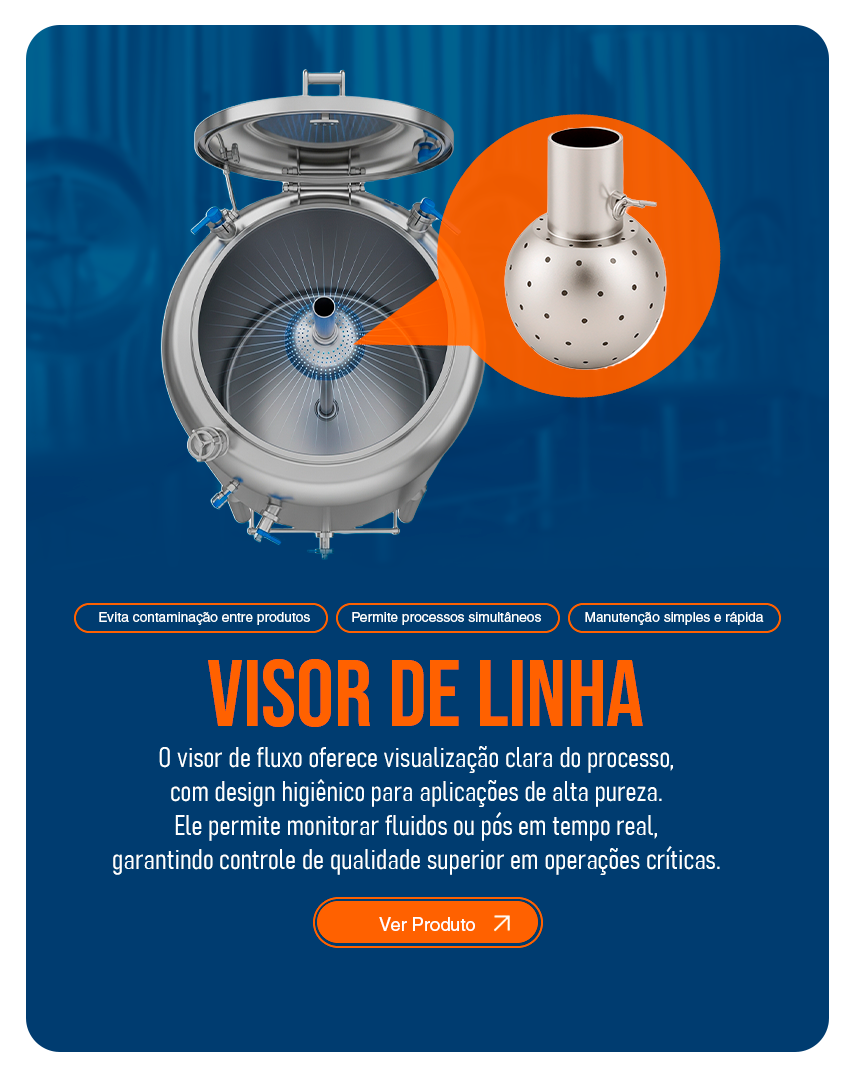 Evita contaminação entre produtos

Permite processos simultâneos

Manutenção simples e rápida

VISOR DE LINHA

O visor de fluxo oferece visualização clara do processo, com design higiênico para aplicações de alta pureza. Ele permite monitorar fluidos ou pós em tempo real, garantindo controle de qualidade superior em operações críticas.

Ver Produto